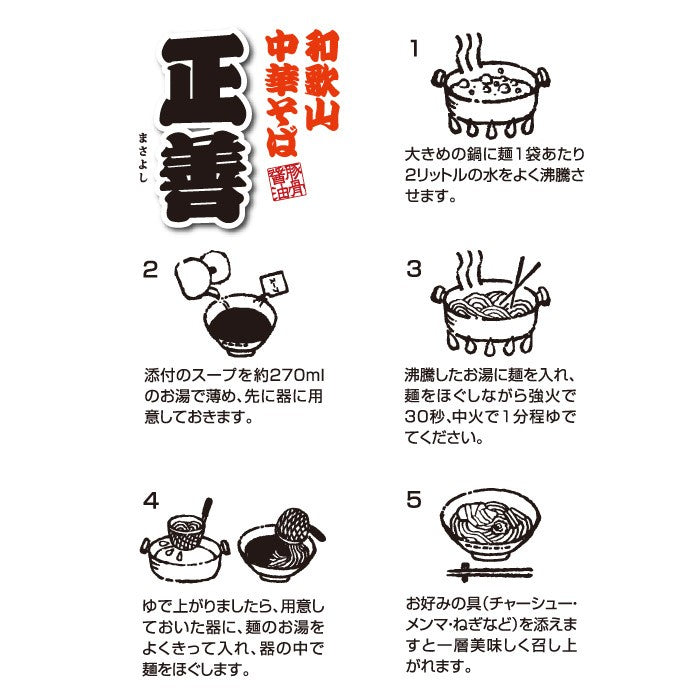 和歌山
中華そば

正善
まさよし

豚骨
醤油

1
大きめの鍋に麺1袋あたり2リットルの水をよく沸騰させます。

2
添付のスープを約270mlのお湯で薄め、先に器に用意しておきます。

3
沸騰したお湯に麺を入れ、麺をほぐしながら強火で30秒、中火で1分程ゆでてください。

4
ゆで上がりましたら、用意しておいた器に、麺のお湯をよくきって入れ、器の中で麺をほぐします。

5
お好みの具(チャーシュー・メンマ・ねぎなど)を添えますと一層美味しく召し上がれます。