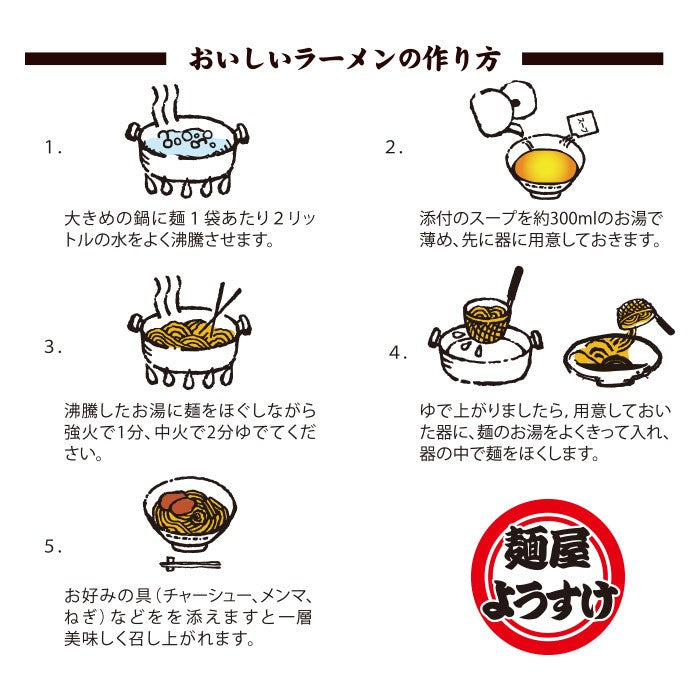 おいしいラーメンの作り方

1.

大きめの鍋に麺１袋あたり２リットルの水をよく沸騰させます。

2.

スープ

添付のスープを約300mlのお湯で薄め、先に器に用意しておきます。

3.

沸騰したお湯に麺をほぐしながら強火で1分、中火で2分ゆでてください。

4.

ゆで上がりましたら，用意しておいた器に、麺のお湯をよくきって入れ、器の中で麺をほくします。

5.

お好みの具（チャーシュー、メンマ、ねぎ）などをを添えますと一層美味しく召し上がれます。

麺屋
ようすけ