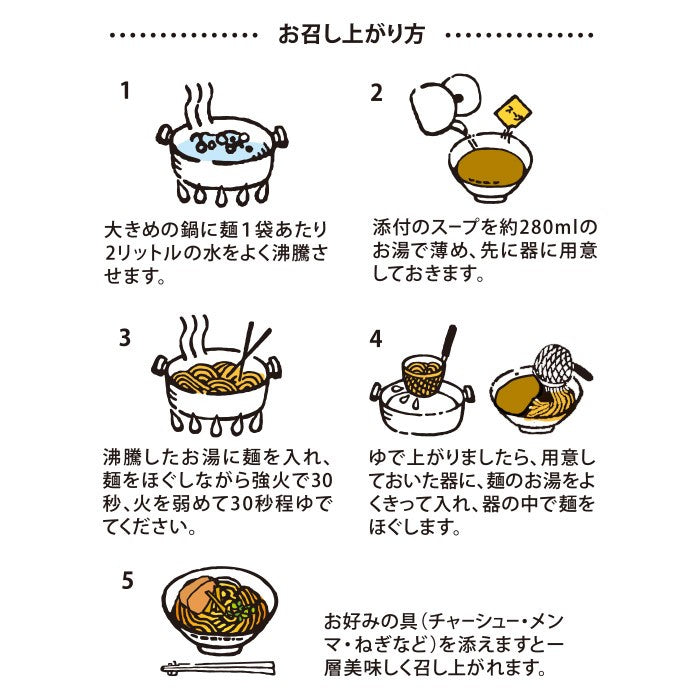 お召し上がり方

1

大きめの鍋に麺1袋あたり2リットルの水をよく沸騰させます。

2

スープ

添付のスープを約280mlのお湯で薄め、先に器に用意しておきます。

3

沸騰したお湯に麺を入れ、麺をほぐしながら強火で30秒、火を弱めて30秒程ゆでてください。

4

ゆで上がりましたら、用意しておいた器に、麺のお湯をよくきって入れ、器の中で麺をほぐします。

5

お好みの具(チャーシュー・メンマ・ねぎなど)を添えますと一層美味しく召し上がれます。