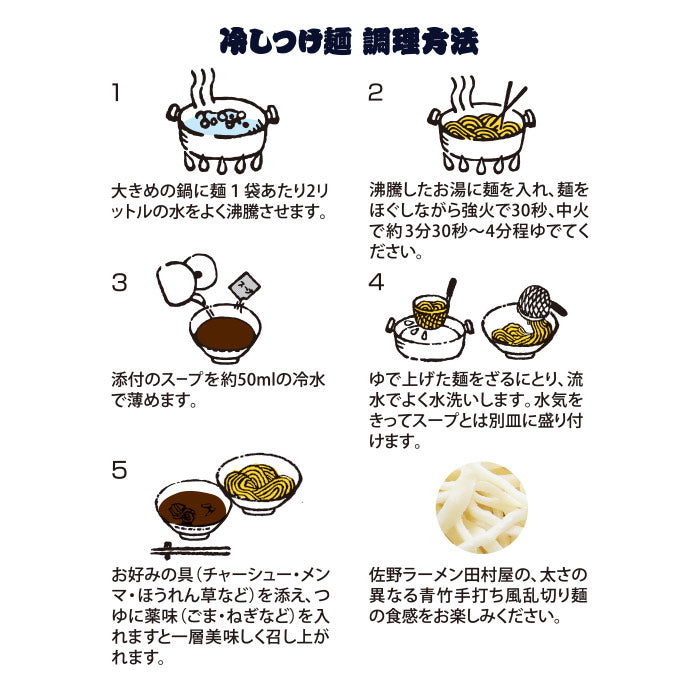 冷しつけ麺 調理方法

1

大きめの鍋に麺１袋あたり2リットルの水をよく沸騰させます。

2

沸騰したお湯に麺を入れ、麺をほぐしながら強火で30秒、中火で約3分30秒～4分程ゆでてください。

3

スープ

添付のスープを約50mlの冷水で薄めます。

4

ゆで上げた麺をざるにとり、流水でよく水洗いします。水気をきってスープとは別皿に盛り付けます。

5

お好みの具（チャーシュー・メンマ・ほうれん草など）を添え、つゆに薬味（ごま・ねぎなど）を入れますと一層美味しく召し上がれます。

佐野ラーメン田村屋の、太さの異なる青竹手打ち風乱切り麺の食感をお楽しみください。