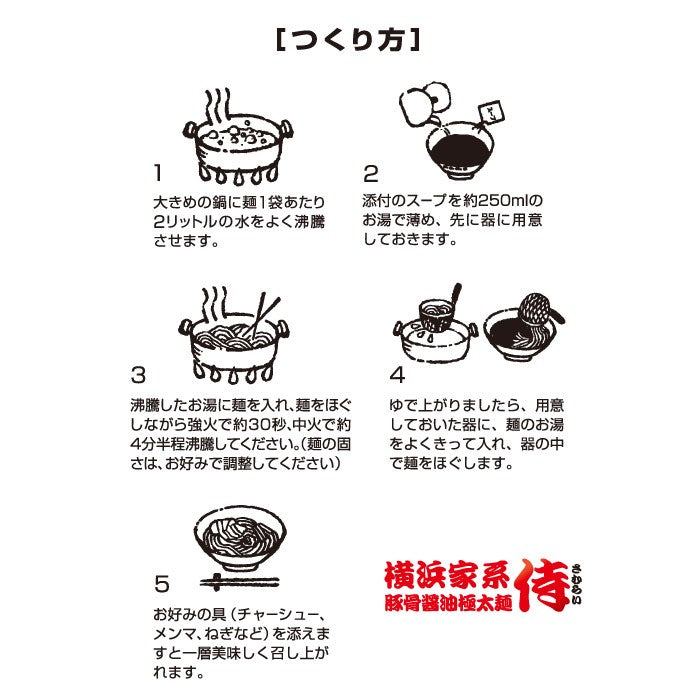 [つくり方]

1
大きめの鍋に麺1袋あたり2リットルの水をよく沸騰させます。

2
添付のスープを約250mlのお湯で薄め、先に器に用意しておきます。

3
沸騰したお湯に麺を入れ、麺をほぐしながら強火で約30秒、中火で約4分半程沸騰してください。(麺の固さは、お好みで調整してください)

4
ゆで上がりましたら、用意しておいた器に、麺のお湯をよくきって入れ、器の中で麺をほぐします。

5
お好みの具（チャーシュー、メンマ、ねぎなど）を添えますと一層美味しく召し上がれます。

横浜家系
豚骨醤油極太麺
侍
さむらい