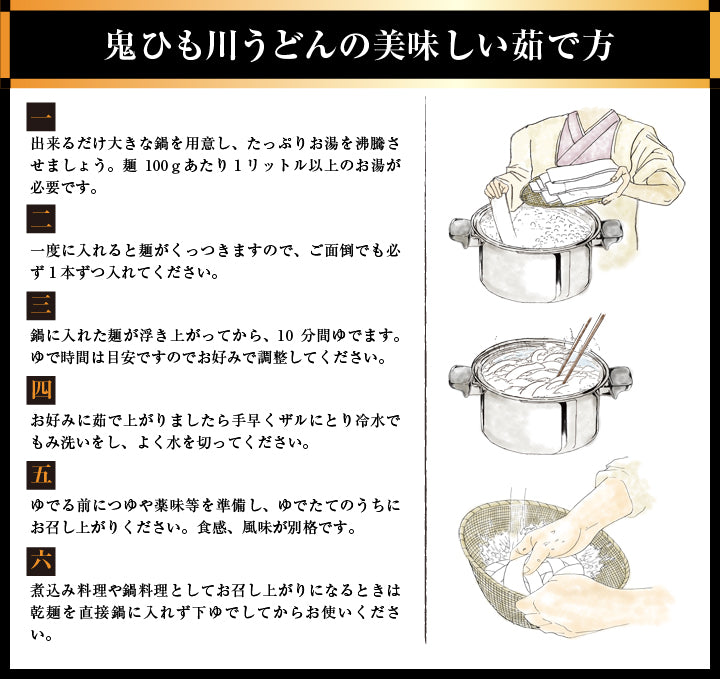 鬼ひも川うどんの美味しい茹で方

一

出来るだけ大きな鍋を用意し、たっぷりお湯を沸騰させましょう。麺 100gあたり1リットル以上のお湯が必要です。

二

一度に入れると麺がくっつきますので、ご面倒でも必ず1本ずつ入れてください。

三

鍋に入れた麺が浮き上がってから、10 分間ゆでます。ゆで時間は目安ですのでお好みで調整してください。

四

お好みに茹で上がりましたら手早くザルにとり冷水でもみ洗いをし、よく水を切ってください。

五

ゆでる前につゆや薬味等を準備し、ゆでたてのうちにお召し上がりください。食感、風味が別格です。

六

煮込み料理や鍋料理としてお召し上がりになるときは乾麺を直接鍋に入れず下ゆでしてからお使いください。