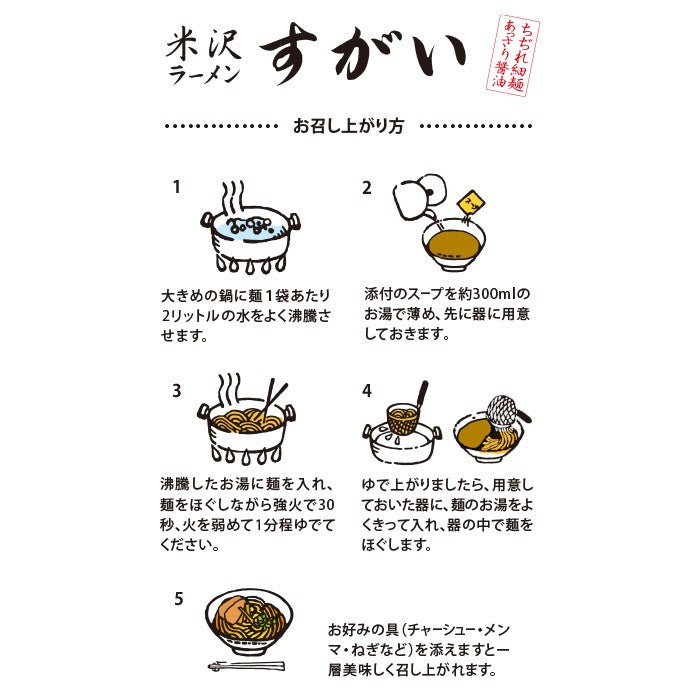 米沢ラーメン すがい

ちぢれ細麺 あっさり醤油

お召し上がり方

1

大きめの鍋に麺1袋あたり2リットルの水をよく沸騰させます。

2

スープ

添付のスープを約300mlのお湯で薄め、先に器に用意しておきます。

3

沸騰したお湯に麺を入れ、麺をほぐしながら強火で30秒、火を弱めて1分程ゆでてください。

4

ゆで上がりましたら、用意しておいた器に、麺のお湯をよくきって入れ、器の中で麺をほぐします。

5

お好みの具(チャーシュー・メンマ・ねぎなど)を添えますと一層美味しく召し上がれます。