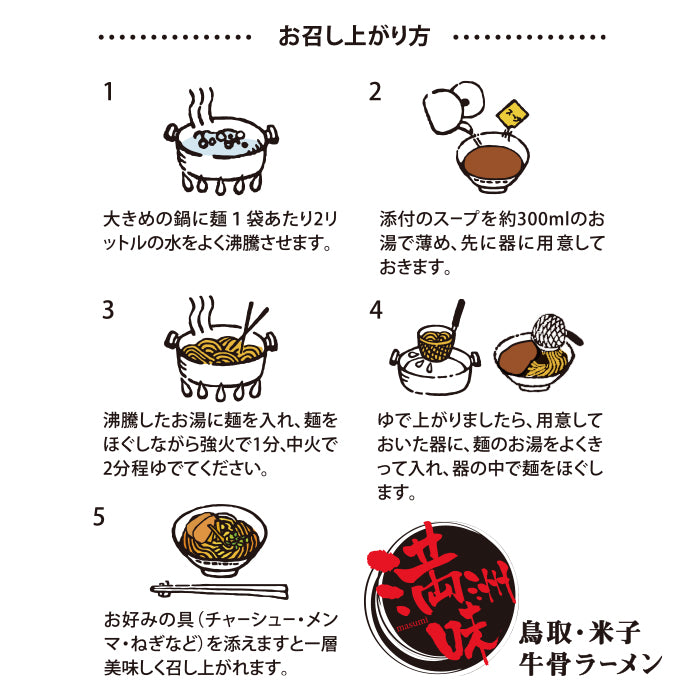 お召し上がり方

1

大きめの鍋に麺１袋あたり2リットルの水をよく沸騰させます。

2

スープ

添付のスープを約300mlのお湯で薄め、先に器に用意しておきます。

3

沸騰したお湯に麺を入れ、麺をほぐしながら強火で1分、中火で2分程ゆでてください。

4

ゆで上がりましたら、用意しておいた器に、麺のお湯をよくきって入れ、器の中で麺をほぐします。

5

お好みの具（チャーシュー・メンマ・ねぎなど）を添えますと一層美味しく召し上がれます。

満洲味
masumi

鳥取・米子
牛骨ラーメン